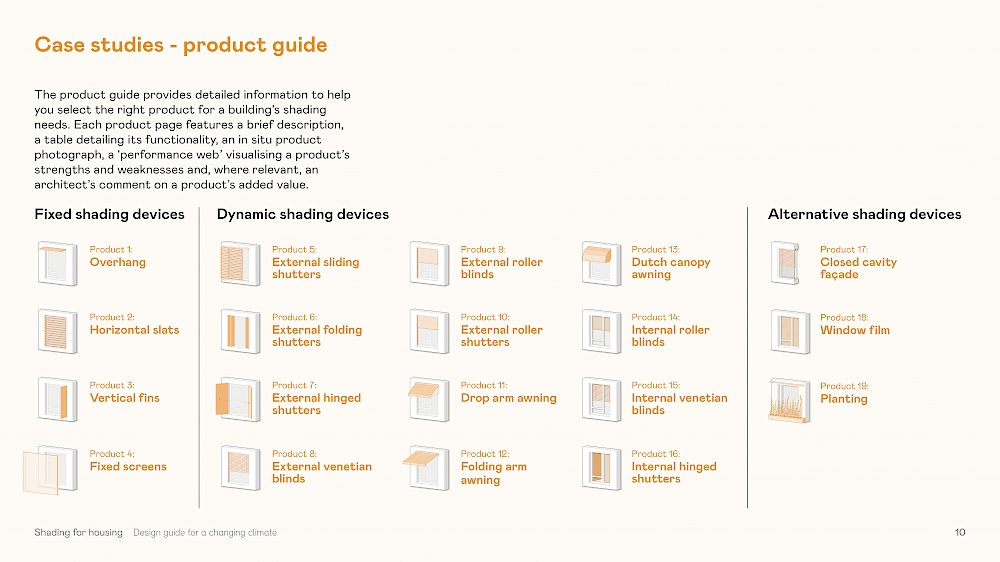 Case studies - product guide

The product guide provides detailed information to help you select the right product for a building's shading needs. Each product page features a brief description, a table detailing its functionality, an in situ product photograph, a 'performance web' visualising a product's strengths and weaknesses and, where relevant, an architect's comment on a product's added value.

Fixed shading devices

Product 1:
Overhang

Product 2:
Horizontal slats

Product 3:
Vertical fins

Product 4:
Fixed screens

Dynamic shading devices

Product 5:
External sliding shutters

Product 6:
External folding shutters

Product 7:
External hinged shutters

Product 8:
External venetian blinds

Product 9:
External roller blinds

Product 10:
External roller shutters

Product 11:
Drop arm awning

Product 12:
Folding arm awning

Product 13:
Dutch canopy awning

Product 14:
Internal roller blinds

Product 15:
Internal venetian blinds

Product 16:
Internal hinged shutters

Alternative shading devices

Product 17:
Closed cavity façade

Product 18:
Window film

Product 19:
Planting

Shading for housing Design guide for a changing climate 10